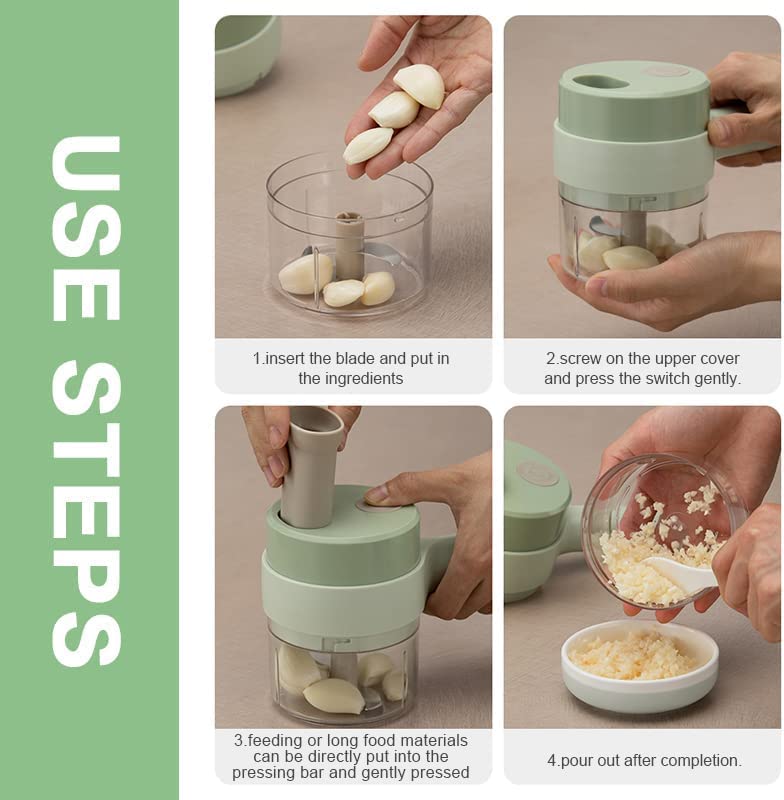 USE STEPS

1.insert the blade and put in the ingredients

2.screw on the upper cover and press the switch gently.

3.feeding or long food materials can be directly put into the pressing bar and gently pressed

4.pour out after completion.